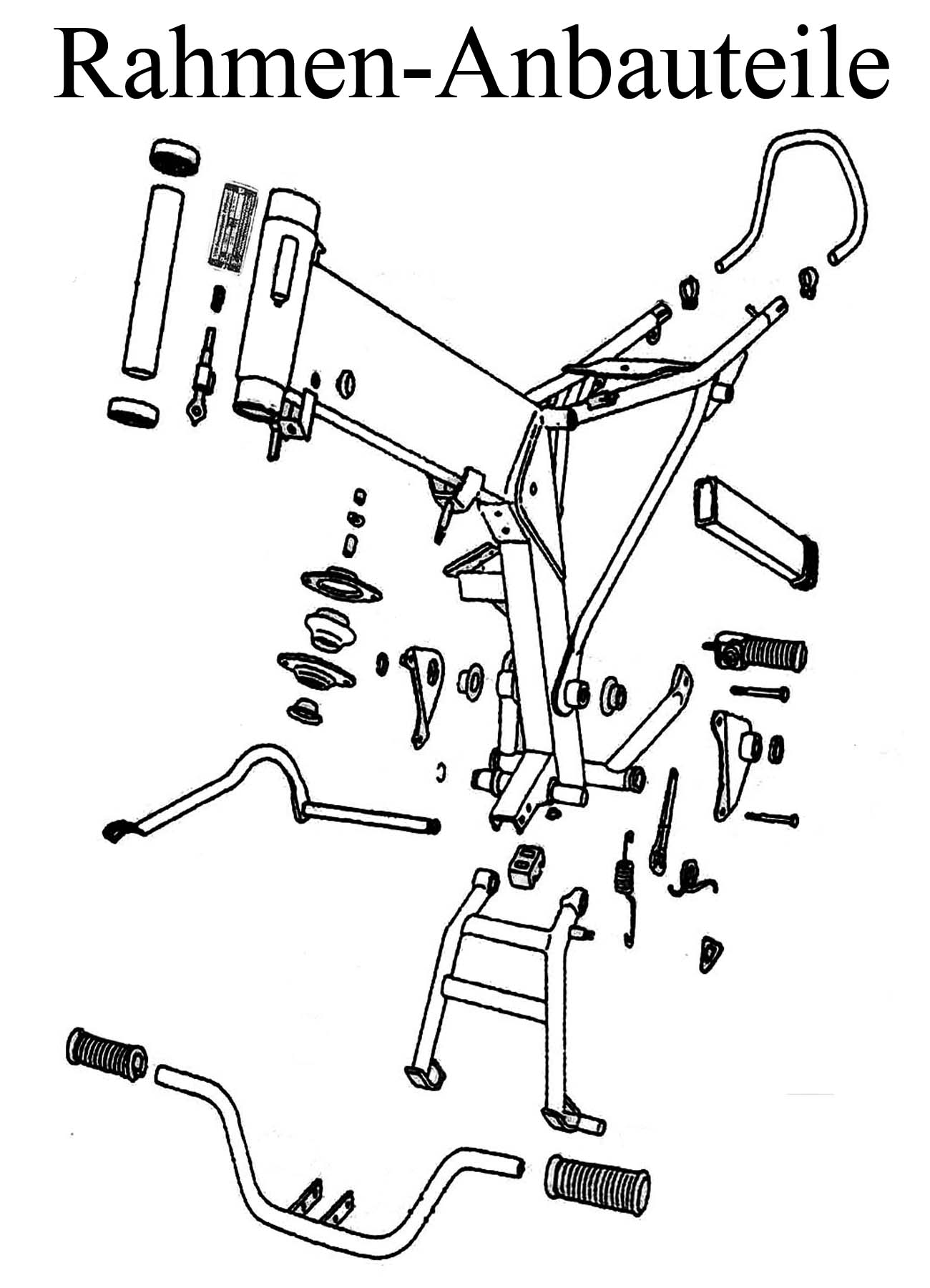 Rahmen-Anbauteile