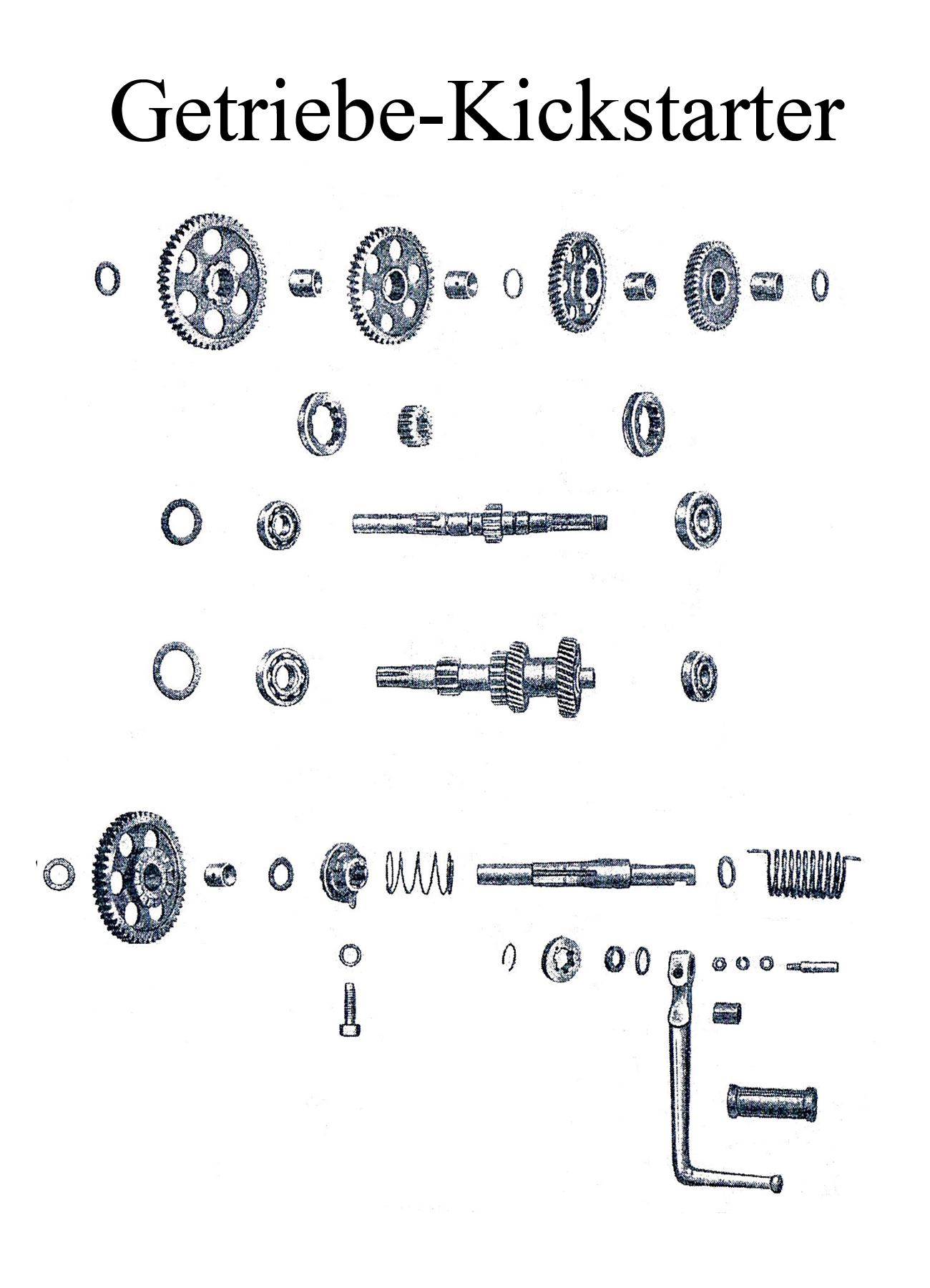 Getriebe-Kickstarter